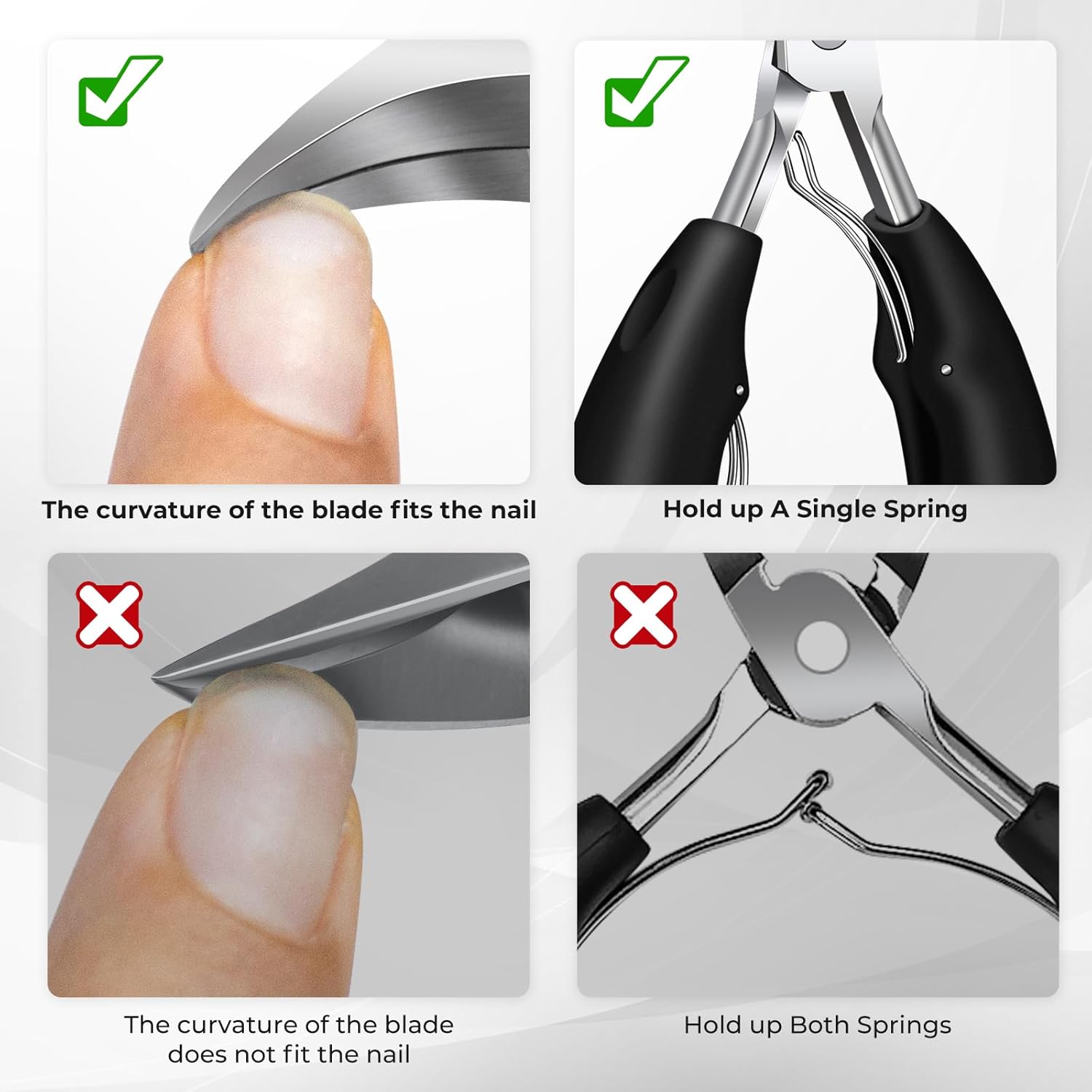 The curvature of the blade fits the nail

Hold up A Single Spring

The curvature of the blade does not fit the nail

Hold up Both Springs